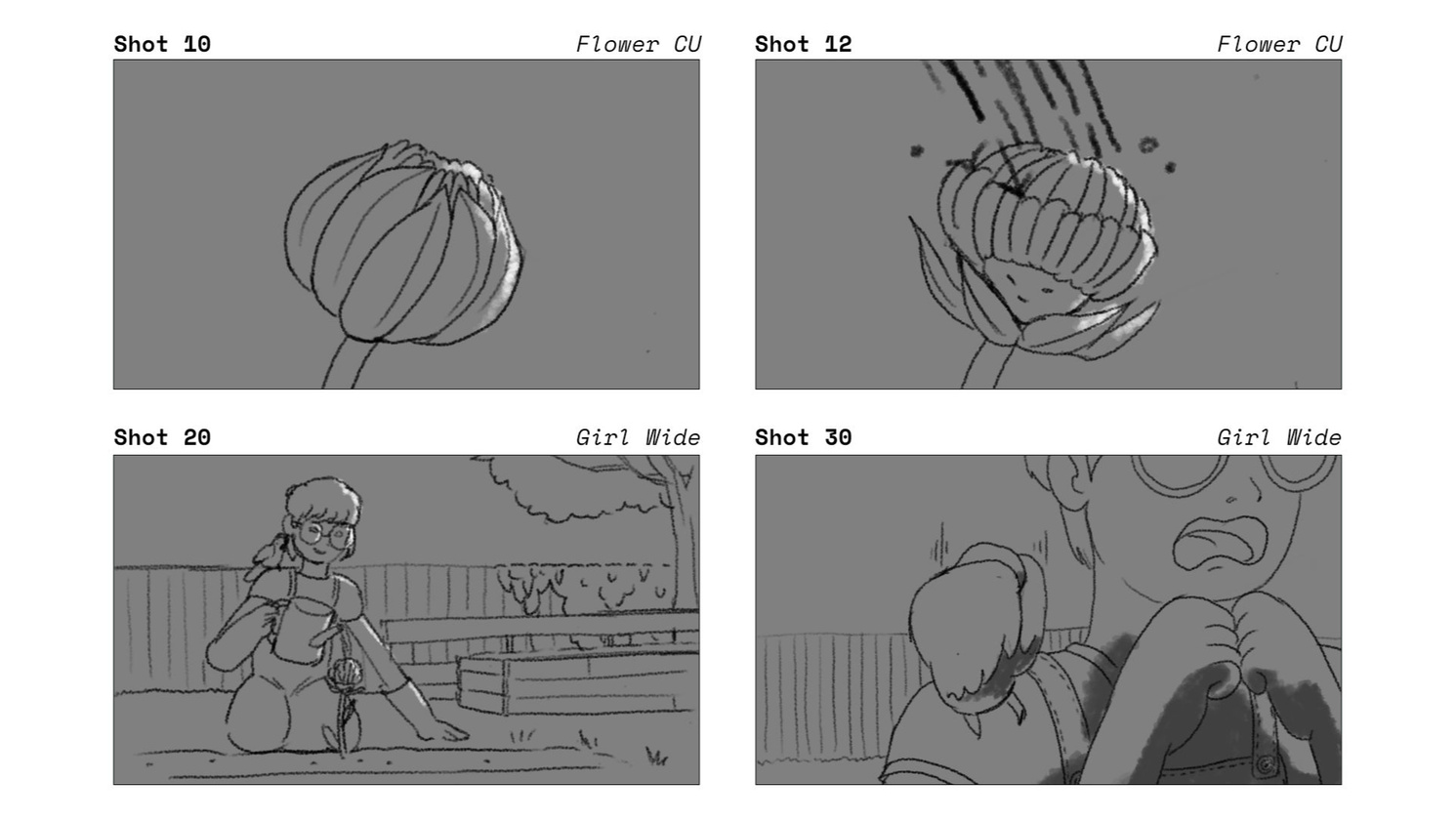 Shot 10
Flower CU

Shot 12
Flower CU

Shot 20
Girl Wide

Shot 30
Girl Wide